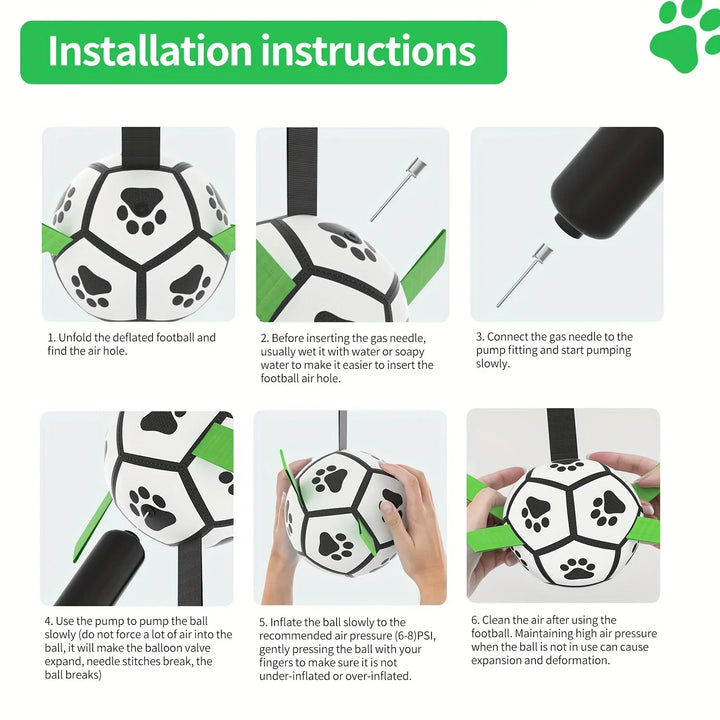 Installation instructions

1. Unfold the deflated football and find the air hole.

2. Before inserting the gas needle, usually wet it with water or soapy water to make it easier to insert the football air hole.

3. Connect the gas needle to the pump fitting and start pumping slowly.

4. Use the pump to pump the ball slowly (do not force a lot of air into the ball, it will make the balloon valve expand, needle stitches break, the ball breaks)

5. Inflate the ball slowly to the recommended air pressure (6-8)PSI, gently pressing the ball with your fingers to make sure it is not under-inflated or over-inflated.

6. Clean the air after using the football. Maintaining high air pressure when the ball is not in use can cause expansion and deformation.